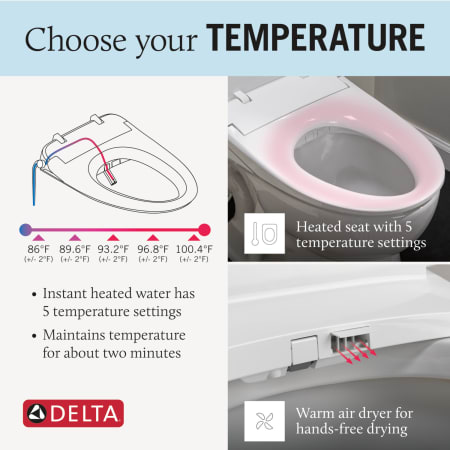 Choose your TEMPERATURE

86°F (+/- 2°F)
89.6°F (+/- 2°F)
93.2°F (+/- 2°F)
96.8°F (+/- 2°F)
100.4°F (+/- 2°F)

• Instant heated water has 5 temperature settings
• Maintains temperature for about two minutes

DELTA

Heated seat with 5 temperature settings

Warm air dryer for hands-free drying