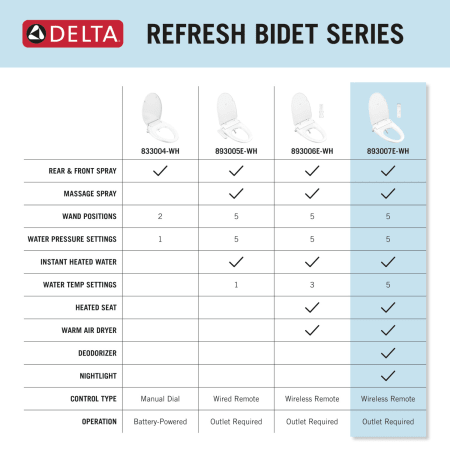 DELTA

REFRESH BIDET SERIES

| | 833004-WH | 893005E-WH | 893006E-WH | 893007E-WH |
|---|---|---|---|---|
| REAR & FRONT SPRAY | ✓ | ✓ | ✓ | ✓ |
| MASSAGE SPRAY | | ✓ | ✓ | ✓ |
| WAND POSITIONS | 2 | 5 | 5 | 5 |
| WATER PRESSURE SETTINGS | 1 | 5 | 5 | 5 |
| INSTANT HEATED WATER | | ✓ | ✓ | ✓ |
| WATER TEMP SETTINGS | | 1 | 3 | 5 |
| HEATED SEAT | | | ✓ | ✓ |
| WARM AIR DRYER | | | ✓ | ✓ |
| DEODORIZER | | | | ✓ |
| NIGHTLIGHT | | | | ✓ |
| CONTROL TYPE | Manual Dial | Wired Remote | Wireless Remote | Wireless Remote |
| OPERATION | Battery-Powered | Outlet Required | Outlet Required | Outlet Required |