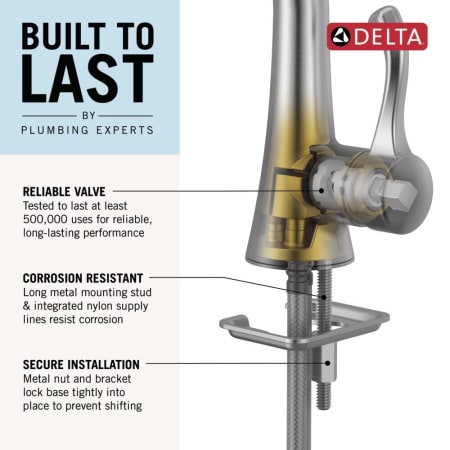 BUILT TO LAST

BY

PLUMBING EXPERTS

DELTA

RELIABLE VALVE
Tested to last at least 500,000 uses for reliable, long-lasting performance

CORROSION RESISTANT
Long metal mounting stud & integrated nylon supply lines resist corrosion

SECURE INSTALLATION
Metal nut and bracket lock base tightly into place to prevent shifting