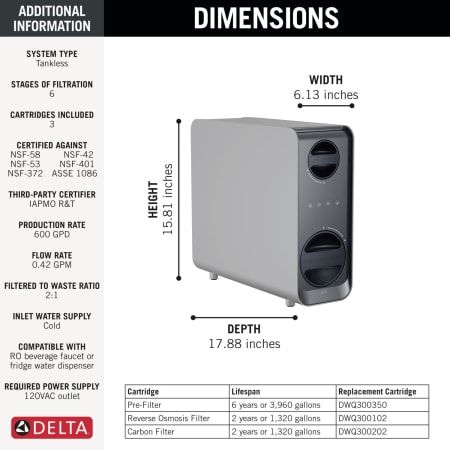 ADDITIONAL INFORMATION

SYSTEM TYPE
Tankless

STAGES OF FILTRATION
6

CARTRIDGES INCLUDED
3

CERTIFIED AGAINST
NSF-58 NSF-42
NSF-53 NSF-401
NSF-372 ASSE 1086

THIRD-PARTY CERTIFIER
IAPMO R&T

PRODUCTION RATE
600 GPD

FLOW RATE
0.42 GPM

FILTERED TO WASTE RATIO
2:1

INLET WATER SUPPLY
Cold

COMPATIBLE WITH
RO beverage faucet or fridge water dispenser

REQUIRED POWER SUPPLY
120VAC outlet

DELTA

DIMENSIONS

WIDTH
6.13 inches

HEIGHT
15.81 inches

DEPTH
17.88 inches

| Cartridge | Lifespan | Replacement Cartridge |
|---|---|---|
| Pre-Filter | 6 years or 3,960 gallons | DWQ300350 |
| Reverse Osmosis Filter | 2 years or 1,320 gallons | DWQ300102 |
| Carbon Filter | 2 years or 1,320 gallons | DWQ300202 |