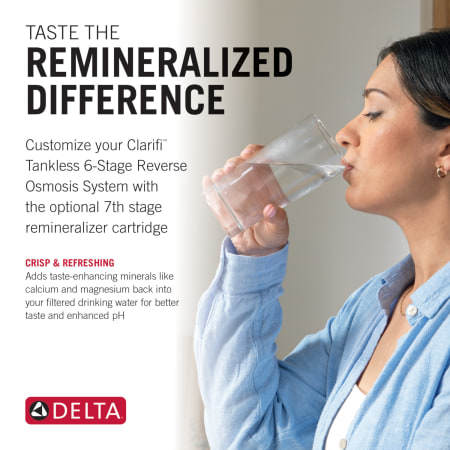 TASTE THE
REMINERALIZED DIFFERENCE

Customize your Clarifi™ Tankless 6-Stage Reverse Osmosis System with the optional 7th stage remineralizer cartridge

CRISP & REFRESHING
Adds taste-enhancing minerals like calcium and magnesium back into your filtered drinking water for better taste and enhanced pH

DELTA