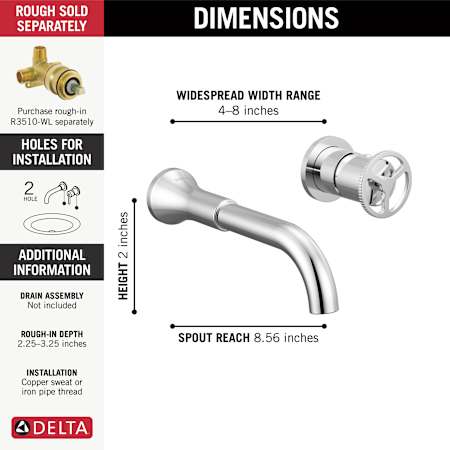 ROUGH SOLD SEPARATELY

Purchase rough-in R3510-WL separately

HOLES FOR INSTALLATION

2 HOLE

ADDITIONAL INFORMATION

DRAIN ASSEMBLY
Not included

ROUGH-IN DEPTH
2.25–3.25 inches

INSTALLATION
Copper sweat or iron pipe thread

DELTA

DIMENSIONS

WIDESPREAD WIDTH RANGE
4–8 inches

HEIGHT 2 inches

SPOUT REACH 8.56 inches