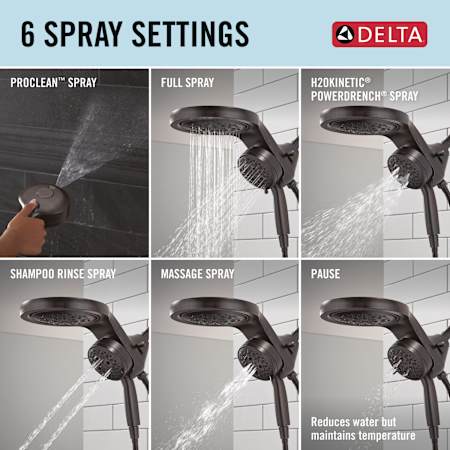 6 SPRAY SETTINGS

DELTA

PROCLEAN™ SPRAY

FULL SPRAY

H2OKINETIC® POWERDRENCH® SPRAY

SHAMPOO RINSE SPRAY

MASSAGE SPRAY

PAUSE

Reduces water but maintains temperature