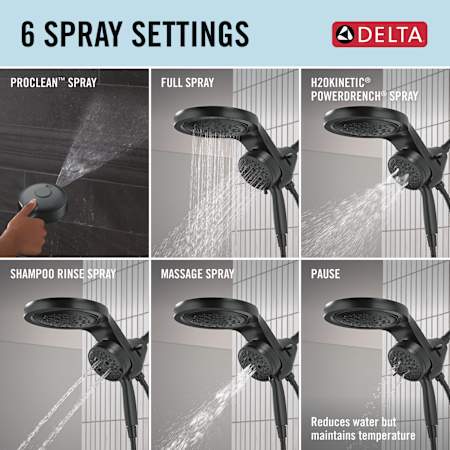 6 SPRAY SETTINGS

DELTA

PROCLEAN™ SPRAY

FULL SPRAY

H2OKINETIC® POWERDRENCH® SPRAY

SHAMPOO RINSE SPRAY

MASSAGE SPRAY

PAUSE

Reduces water but maintains temperature