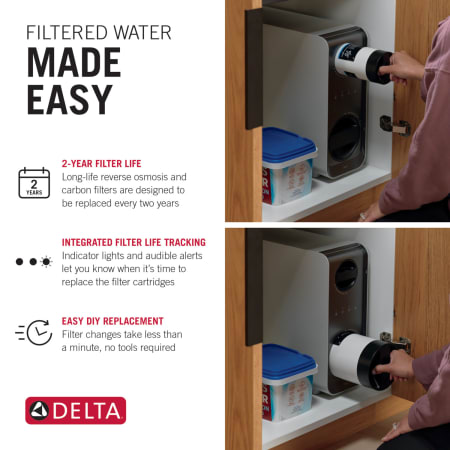 FILTERED WATER
MADE EASY

2 YEARS

2-YEAR FILTER LIFE
Long-life reverse osmosis and carbon filters are designed to be replaced every two years

INTEGRATED FILTER LIFE TRACKING
Indicator lights and audible alerts let you know when it's time to replace the filter cartridges

EASY DIY REPLACEMENT
Filter changes take less than a minute, no tools required

DELTA