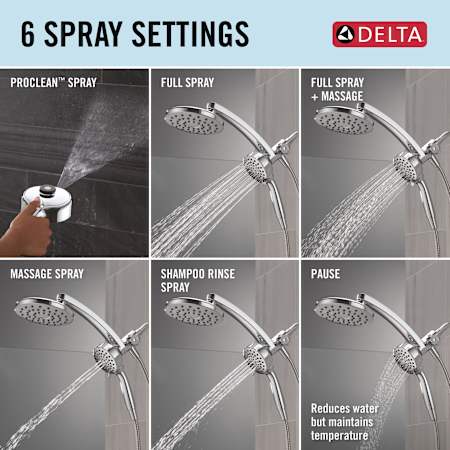 6 SPRAY SETTINGS

DELTA

PROCLEAN™ SPRAY

FULL SPRAY

FULL SPRAY + MASSAGE

MASSAGE SPRAY

SHAMPOO RINSE SPRAY

PAUSE

Reduces water but maintains temperature