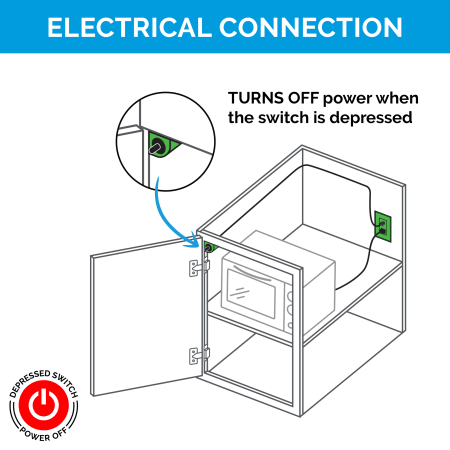 ELECTRICAL CONNECTION

TURNS OFF power when the switch is depressed

DEPRESSED SWITCH
POWER OFF