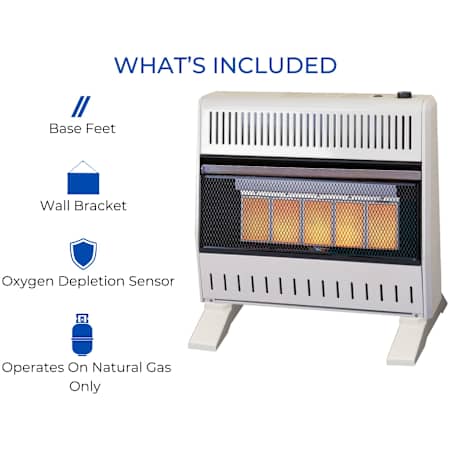 WHAT'S INCLUDED

Base Feet

Wall Bracket

Oxygen Depletion Sensor

Operates On Natural Gas Only