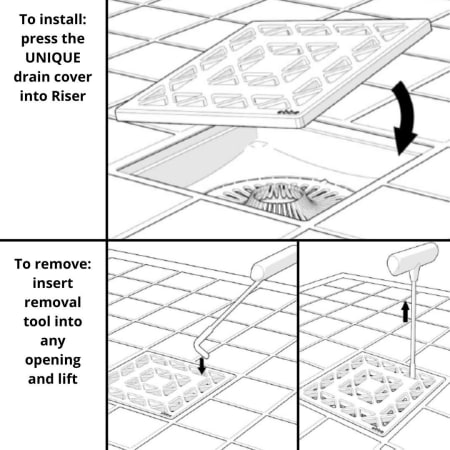 To install: press the UNIQUE drain cover into Riser

To remove: insert removal tool into any opening and lift