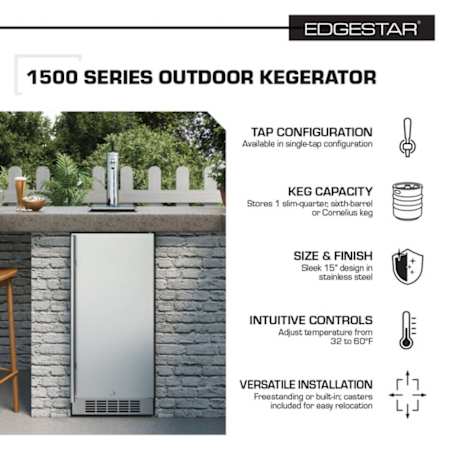 EDGESTAR®

1500 SERIES OUTDOOR KEGERATOR

TAP CONFIGURATION
Available in single-tap configuration

KEG CAPACITY
Stores 1 slim-quarter, sixth-barrel or Cornelius keg

SIZE & FINISH
Sleek 15" design in stainless steel

INTUITIVE CONTROLS
Adjust temperature from 32 to 60°F

VERSATILE INSTALLATION
Freestanding or built-in; casters included for easy relocation