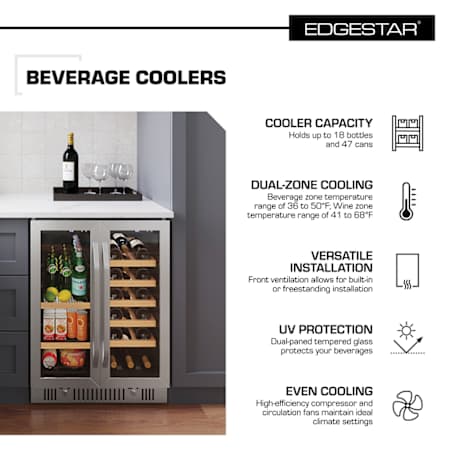 EDGESTAR®

BEVERAGE COOLERS

COOLER CAPACITY
Holds up to 18 bottles and 47 cans

DUAL-ZONE COOLING
Beverage zone temperature range of 36 to 50°F, Wine zone temperature range of 41 to 68°F

VERSATILE INSTALLATION
Front ventilation allows for built-in or freestanding installation

UV PROTECTION
Dual-paned tempered glass protects your beverages

EVEN COOLING
High-efficiency compressor and circulation fans maintain ideal climate settings