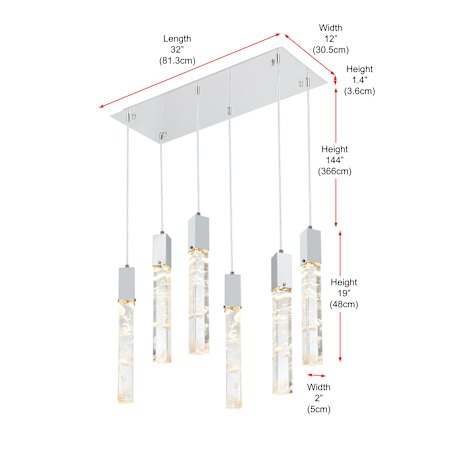 Length
32"
(81.3cm)

Width
12"
(30.5cm)

Height
1.4"
(3.6cm)

Height
144"
(366cm)

Height
19"
(48cm)

Width
2"
(5cm)