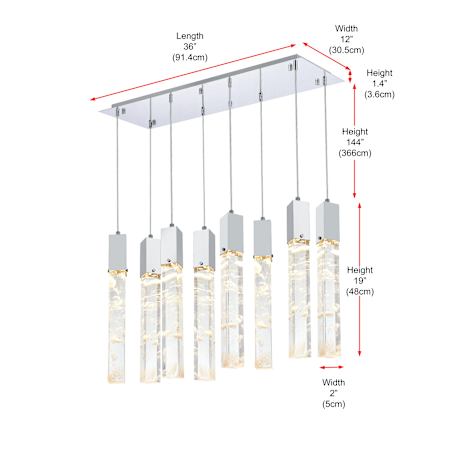 Length
36"
(91.4cm)

Width
12"
(30.5cm)

Height
1.4"
(3.6cm)

Height
144"
(366cm)

Height
19"
(48cm)

Width
2"
(5cm)