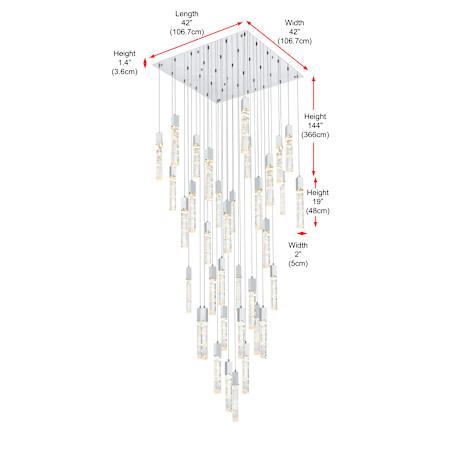 Length
42"
(106.7cm)

Width
42"
(106.7cm)

Height
1.4"
(3.6cm)

Height
144"
(366cm)

Height
19"
(48cm)

Width
2"
(5cm)