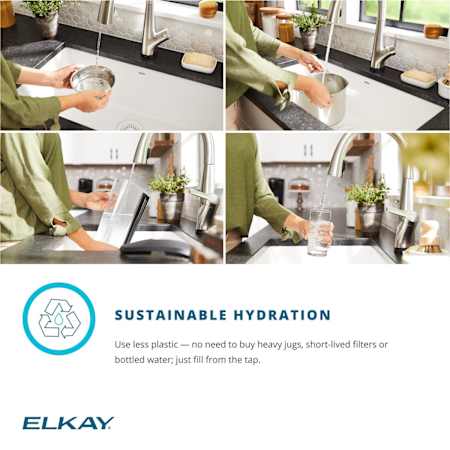 SUSTAINABLE HYDRATION

Use less plastic — no need to buy heavy jugs, short-lived filters or bottled water; just fill from the tap.

ELKAY