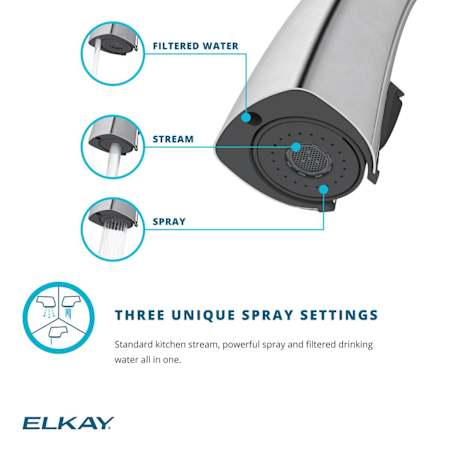 FILTERED WATER

STREAM

SPRAY

THREE UNIQUE SPRAY SETTINGS

Standard kitchen stream, powerful spray and filtered drinking water all in one.

ELKAY