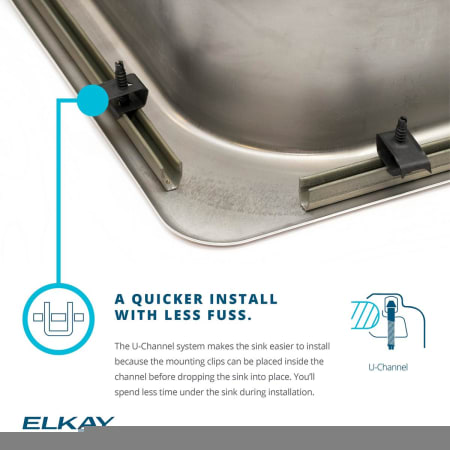 A QUICKER INSTALL WITH LESS FUSS.

The U-Channel system makes the sink easier to install because the mounting clips can be placed inside the channel before dropping the sink into place. You'll spend less time under the sink during installation.

U-Channel

ELKAY