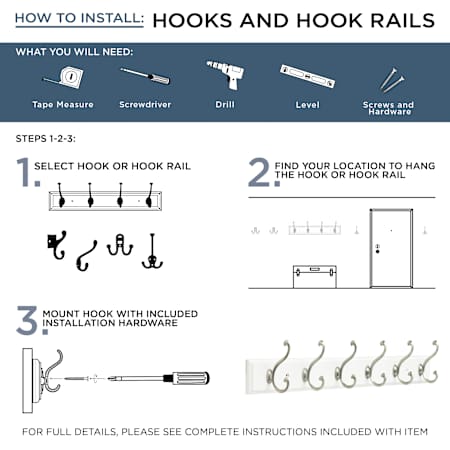 HOW TO INSTALL: HOOKS AND HOOK RAILS

WHAT YOU WILL NEED:

Tape Measure

Screwdriver

Drill

Level

Screws and Hardware

STEPS 1-2-3:

1. SELECT HOOK OR HOOK RAIL

2. FIND YOUR LOCATION TO HANG THE HOOK OR HOOK RAIL

3. MOUNT HOOK WITH INCLUDED INSTALLATION HARDWARE

FOR FULL DETAILS, PLEASE SEE COMPLETE INSTRUCTIONS INCLUDED WITH ITEM