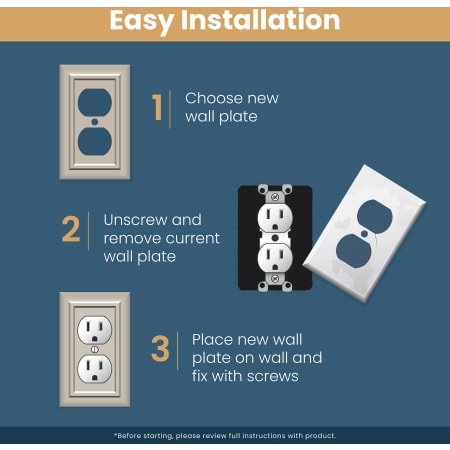 Easy Installation

1 Choose new wall plate

2 Unscrew and remove current wall plate

3 Place new wall plate on wall and fix with screws

*Before starting, please review full instructions with product.