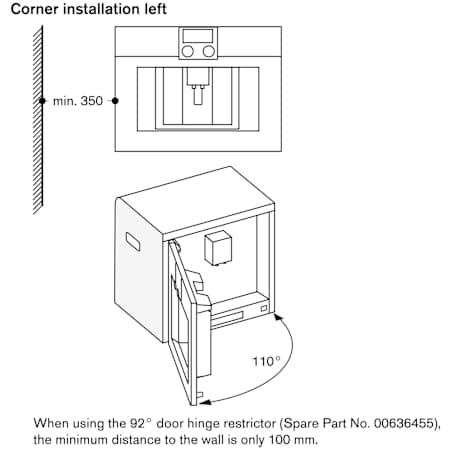 Corner installation left

min. 350

110°

When using the 92° door hinge restrictor (Spare Part No. 00636455), the minimum distance to the wall is only 100 mm.