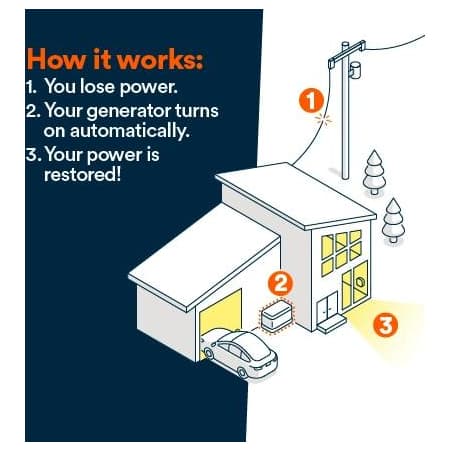 How it works:

1. You lose power.
2. Your generator turns on automatically.
3. Your power is restored!

1

2

3