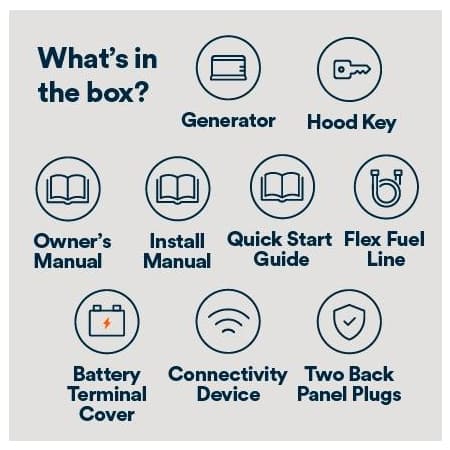 What's in the box?

Generator

Hood Key

Owner's Manual

Install Manual

Quick Start Guide

Flex Fuel Line

Battery Terminal Cover

Connectivity Device

Two Back Panel Plugs