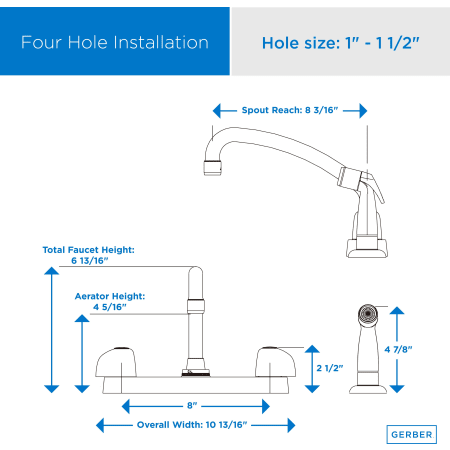 Four Hole Installation

Hole size: 1" - 1 1/2"

Spout Reach: 8 3/16"

Total Faucet Height: 6 13/16"

Aerator Height: 4 5/16"

2 1/2"

4 7/8"

8"

Overall Width: 10 13/16"

GERBER