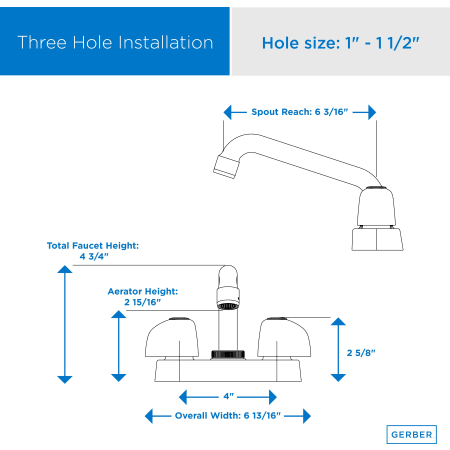 Three Hole Installation

Hole size: 1" - 1 1/2"

Spout Reach: 6 3/16"

Total Faucet Height: 4 3/4"

Aerator Height: 2 15/16"

2 5/8"

4"

Overall Width: 6 13/16"

GERBER