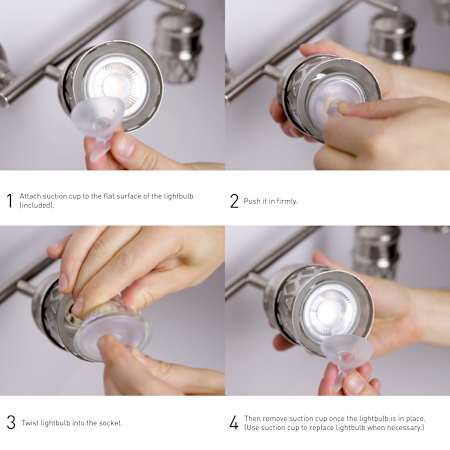 1 Attach suction cup to the flat surface of the lightbulb (included).

2 Push it in firmly.

3 Twist lightbulb into the socket.

4 Then remove suction cup once the lightbulb is in place. (Use suction cup to replace lightbulb when necessary.)