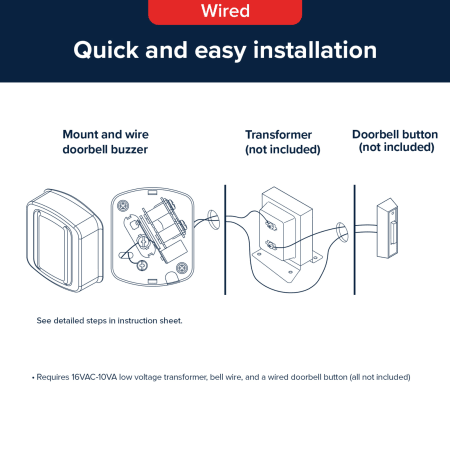 Wired

Quick and easy installation

Mount and wire doorbell buzzer

Transformer (not included)

Doorbell button (not included)

See detailed steps in instruction sheet.

• Requires 16VAC-10VA low voltage transformer, bell wire, and a wired doorbell button (all not included)