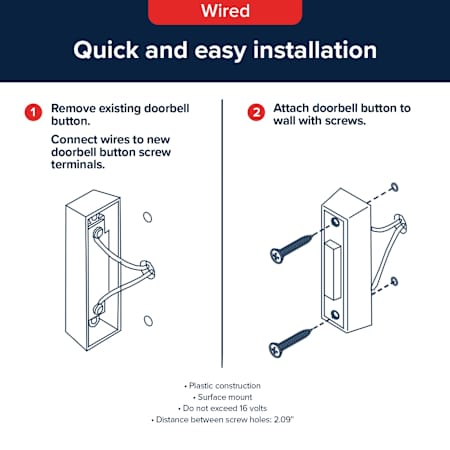 Wired

Quick and easy installation

1 Remove existing doorbell button.

Connect wires to new doorbell button screw terminals.

2 Attach doorbell button to wall with screws.

• Plastic construction
• Surface mount
• Do not exceed 16 volts
• Distance between screw holes: 2.09"