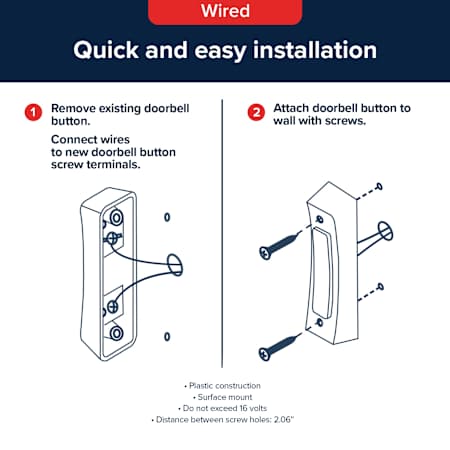 Wired

Quick and easy installation

1 Remove existing doorbell button.

Connect wires to new doorbell button screw terminals.

2 Attach doorbell button to wall with screws.

• Plastic construction
• Surface mount
• Do not exceed 16 volts
• Distance between screw holes: 2.06"