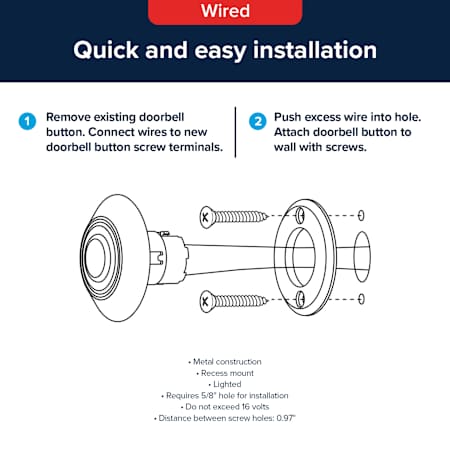 Wired

Quick and easy installation

1 Remove existing doorbell button. Connect wires to new doorbell button screw terminals.

2 Push excess wire into hole. Attach doorbell button to wall with screws.

• Metal construction
• Recess mount
• Lighted
• Requires 5/8" hole for installation
• Do not exceed 16 volts
• Distance between screw holes: 0.97"