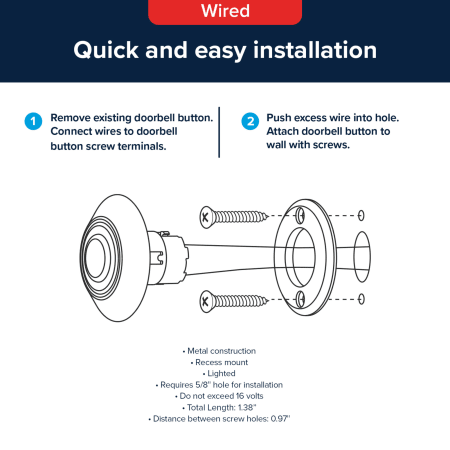 Wired

Quick and easy installation

1 Remove existing doorbell button. Connect wires to doorbell button screw terminals.

2 Push excess wire into hole. Attach doorbell button to wall with screws.

• Metal construction
• Recess mount
• Lighted
• Requires 5/8" hole for installation
• Do not exceed 16 volts
• Total Length: 1.38"
• Distance between screw holes: 0.97"