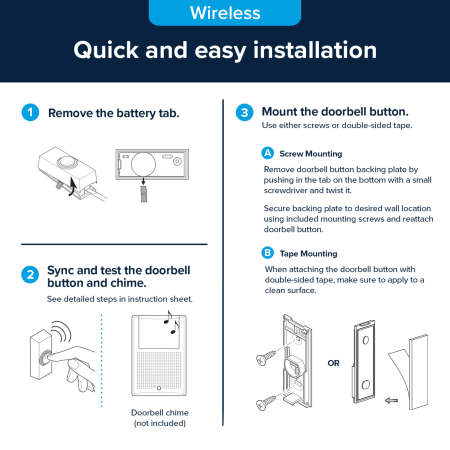 Wireless

Quick and easy installation

1 Remove the battery tab.

2 Sync and test the doorbell button and chime.
See detailed steps in instruction sheet.

Doorbell chime (not included)

3 Mount the doorbell button.
Use either screws or double-sided tape.

A Screw Mounting
Remove doorbell button backing plate by pushing in the tab on the bottom with a small screwdriver and twist it.

Secure backing plate to desired wall location using included mounting screws and reattach doorbell button.

B Tape Mounting
When attaching the doorbell button with double-sided tape, make sure to apply to a clean surface.

OR