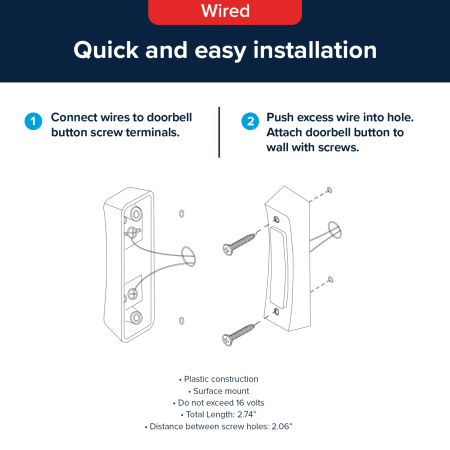 Wired

Quick and easy installation

1 Connect wires to doorbell button screw terminals.

2 Push excess wire into hole. Attach doorbell button to wall with screws.

• Plastic construction
• Surface mount
• Do not exceed 16 volts
• Total Length: 2.74"
• Distance between screw holes: 2.06"