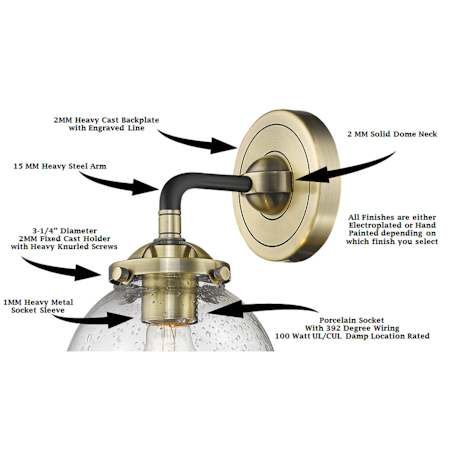 2MM Heavy Cast Backplate with Engraved Line

2 MM Solid Dome Neck

15 MM Heavy Steel Arm

All Finishes are either Electroplated or Hand Painted depending on which finish you select

3-1/4" Diameter 2MM Fixed Cast Holder with Heavy Knurled Screws

1MM Heavy Metal Socket Sleeve

Porcelain Socket With 392 Degree Wiring 100 Watt UL/CUL Damp Location Rated