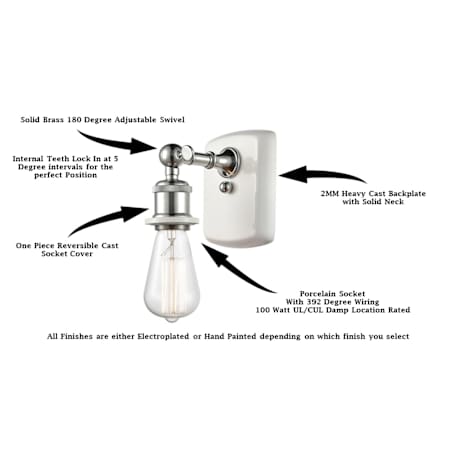 Solid Brass 180 Degree Adjustable Swivel

Internal Teeth Lock In at 5 Degree intervals for the perfect Position

2MM Heavy Cast Backplate with Solid Neck

One Piece Reversible Cast Socket Cover

Porcelain Socket
With 392 Degree Wiring
100 Watt UL/CUL Damp Location Rated

All Finishes are either Electroplated or Hand Painted depending on which finish you select