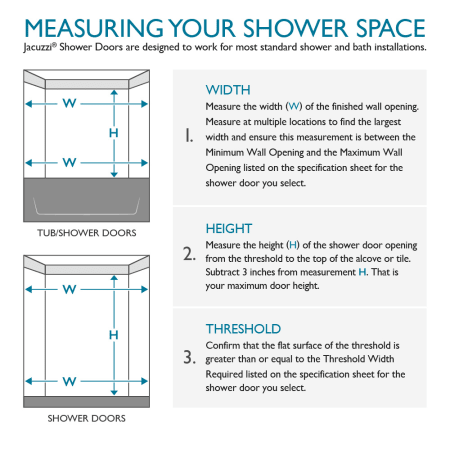 MEASURING YOUR SHOWER SPACE

Jacuzzi® Shower Doors are designed to work for most standard shower and bath installations.

W

H

W

TUB/SHOWER DOORS

W

H

W

SHOWER DOORS

1. WIDTH

Measure the width (W) of the finished wall opening. Measure at multiple locations to find the largest width and ensure this measurement is between the Minimum Wall Opening and the Maximum Wall Opening listed on the specification sheet for the shower door you select.

2. HEIGHT

Measure the height (H) of the shower door opening from the threshold to the top of the alcove or tile. Subtract 3 inches from measurement H. That is your maximum door height.

3. THRESHOLD

Confirm that the flat surface of the threshold is greater than or equal to the Threshold Width Required listed on the specification sheet for the shower door you select.