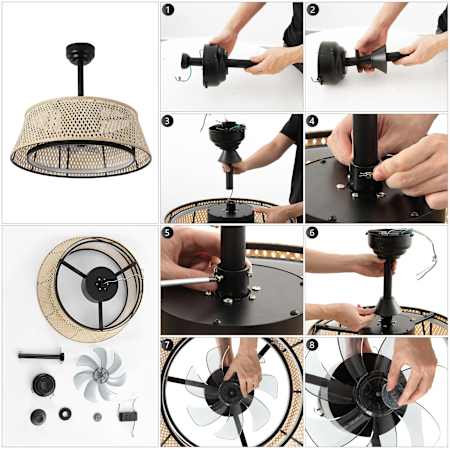 1
2
3
4
5
6
7
8