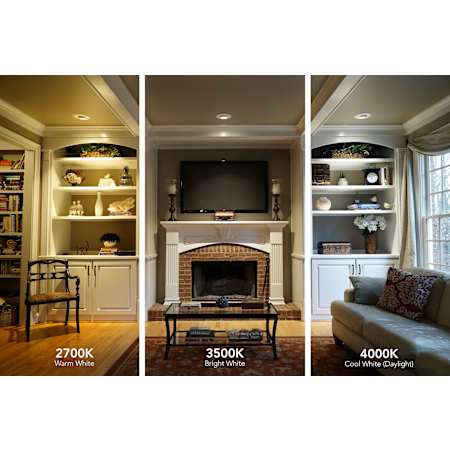 2700K
Warm White

3500K
Bright White

4000K
Cool White (Daylight)