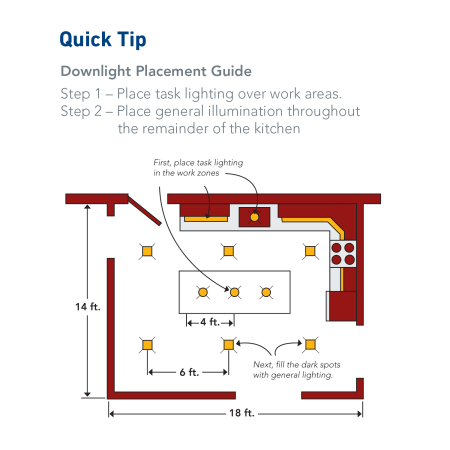 Quick Tip

Downlight Placement Guide

Step 1 – Place task lighting over work areas.
Step 2 – Place general illumination throughout the remainder of the kitchen

First, place task lighting in the work zones

14 ft.

4 ft.

6 ft.

Next, fill the dark spots with general lighting.

18 ft.