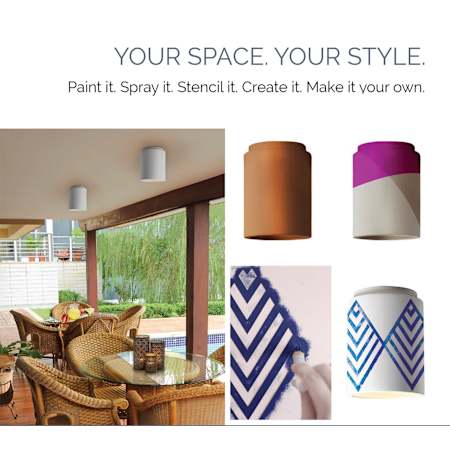 YOUR SPACE. YOUR STYLE.

Paint it. Spray it. Stencil it. Create it. Make it your own.