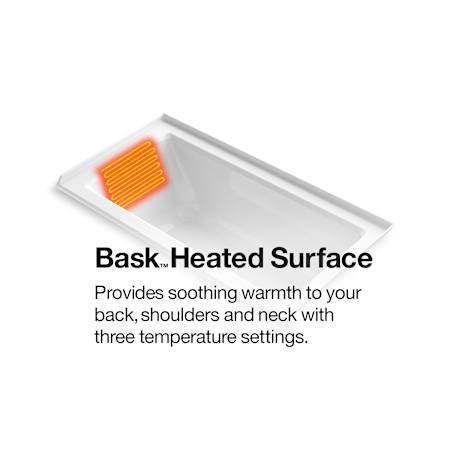 Bask™ Heated Surface

Provides soothing warmth to your back, shoulders and neck with three temperature settings.