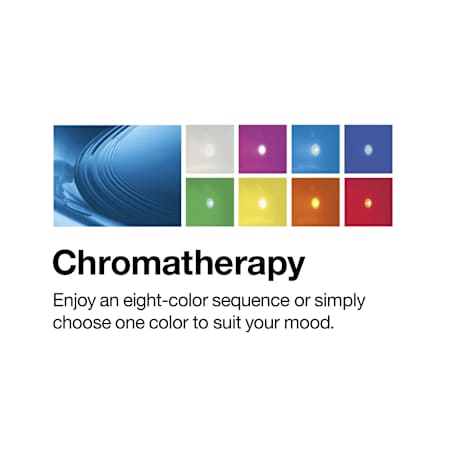 Chromatherapy

Enjoy an eight-color sequence or simply choose one color to suit your mood.