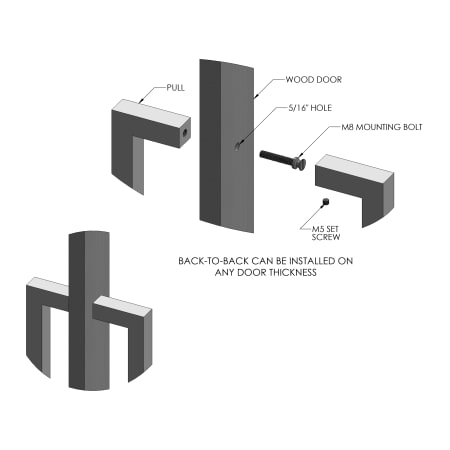 PULL

WOOD DOOR

5/16" HOLE

M8 MOUNTING BOLT

M5 SET SCREW

BACK-TO-BACK CAN BE INSTALLED ON ANY DOOR THICKNESS