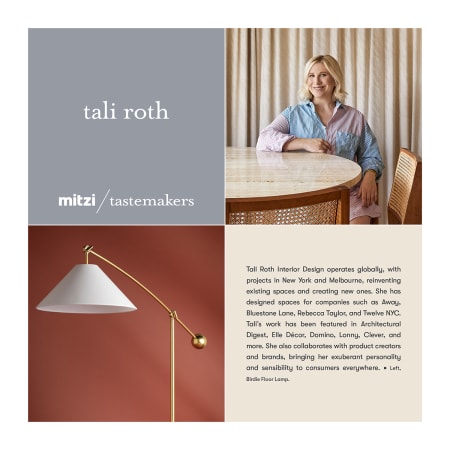 tali roth

mitzi / tastemakers

Tali Roth Interior Design operates globally, with projects in New York and Melbourne, reinventing existing spaces and creating new ones. She has designed spaces for companies such as Away, Bluestone Lane, Rebecca Taylor, and Twelve NYC. Tali's work has been featured in Architectural Digest, Elle Décor, Domino, Lonny, Clever, and more. She also collaborates with product creators and brands, bringing her exuberant personality and sensibility to consumers everywhere. • Left, Birdie Floor Lamp.