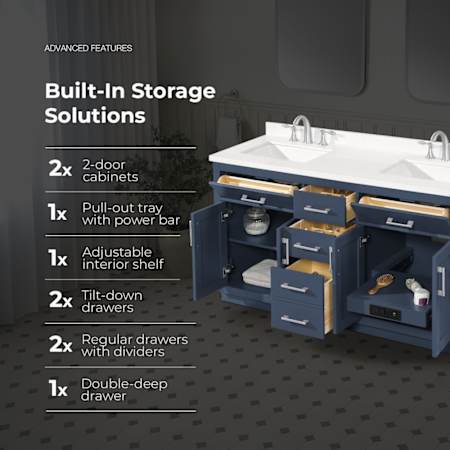 ADVANCED FEATURES

Built-In Storage Solutions

2x 2-door cabinets

1x Pull-out tray with power bar

1x Adjustable interior shelf

2x Tilt-down drawers

2x Regular drawers with dividers

1x Double-deep drawer