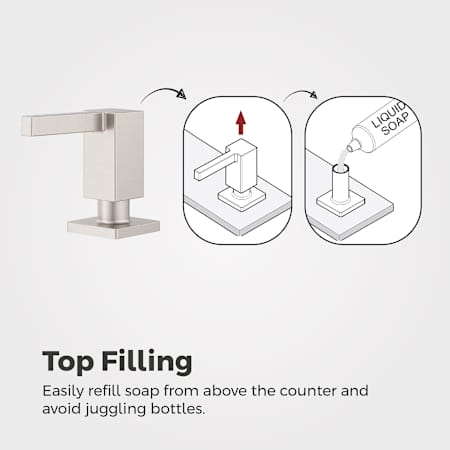 LIQUID SOAP

Top Filling

Easily refill soap from above the counter and avoid juggling bottles.