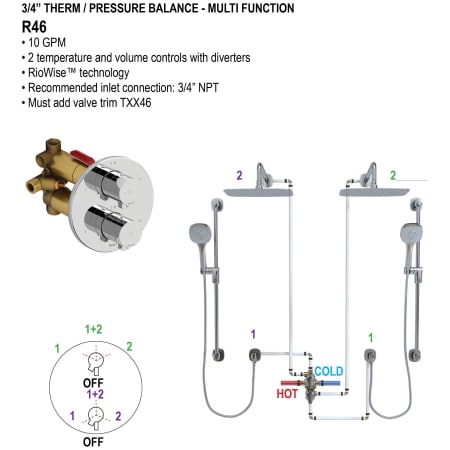 3/4" THERM / PRESSURE BALANCE - MULTI FUNCTION

R46

• 10 GPM
• 2 temperature and volume controls with diverters
• RioWise™ technology
• Recommended inlet connection: 3/4" NPT
• Must add valve trim TXX46

2

2

1

1

COLD

HOT

1+2

1

2

OFF

1+2

1

2

OFF